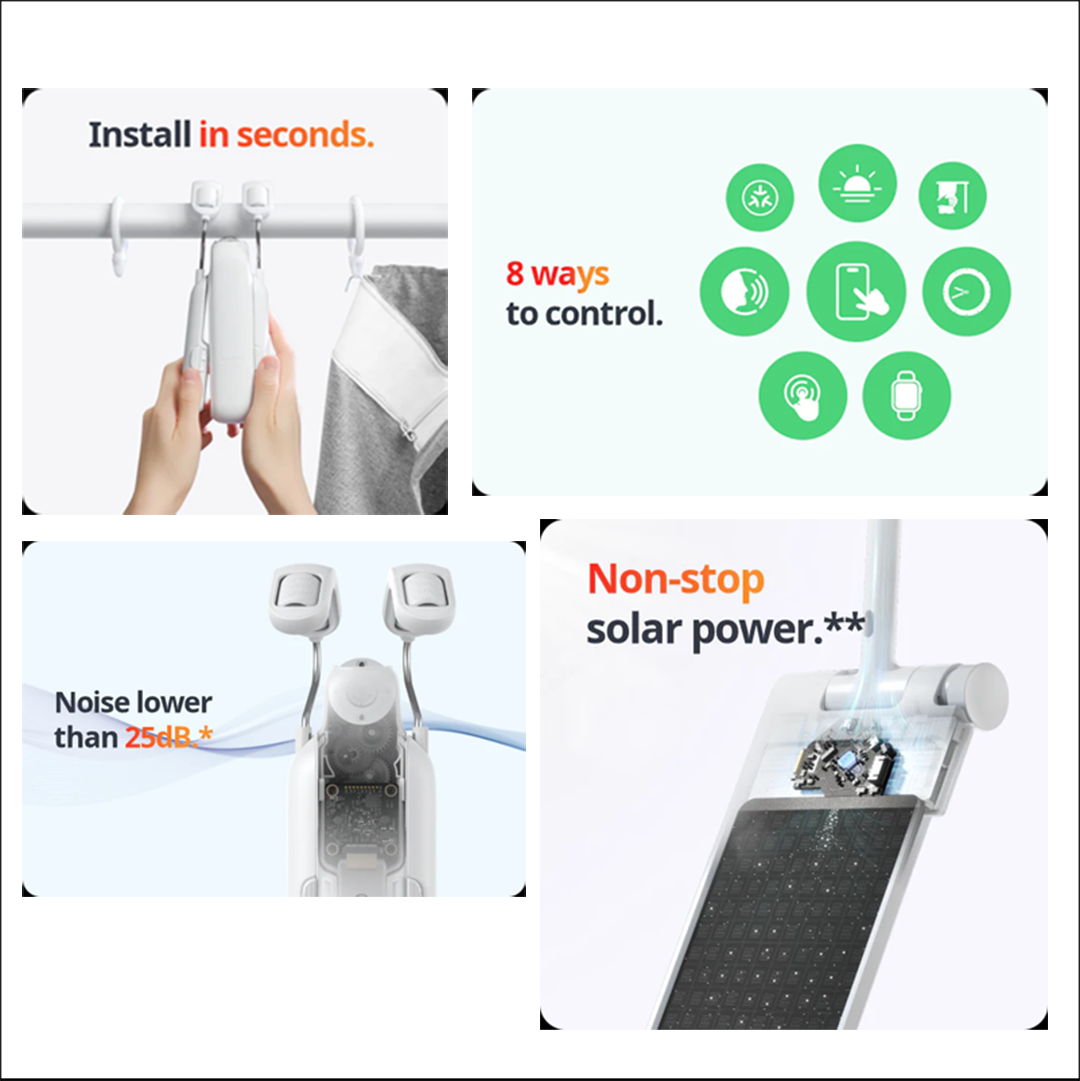 Install in seconds.

8 ways to control.

Noise lower than 25dB.*

Non-stop solar power.**