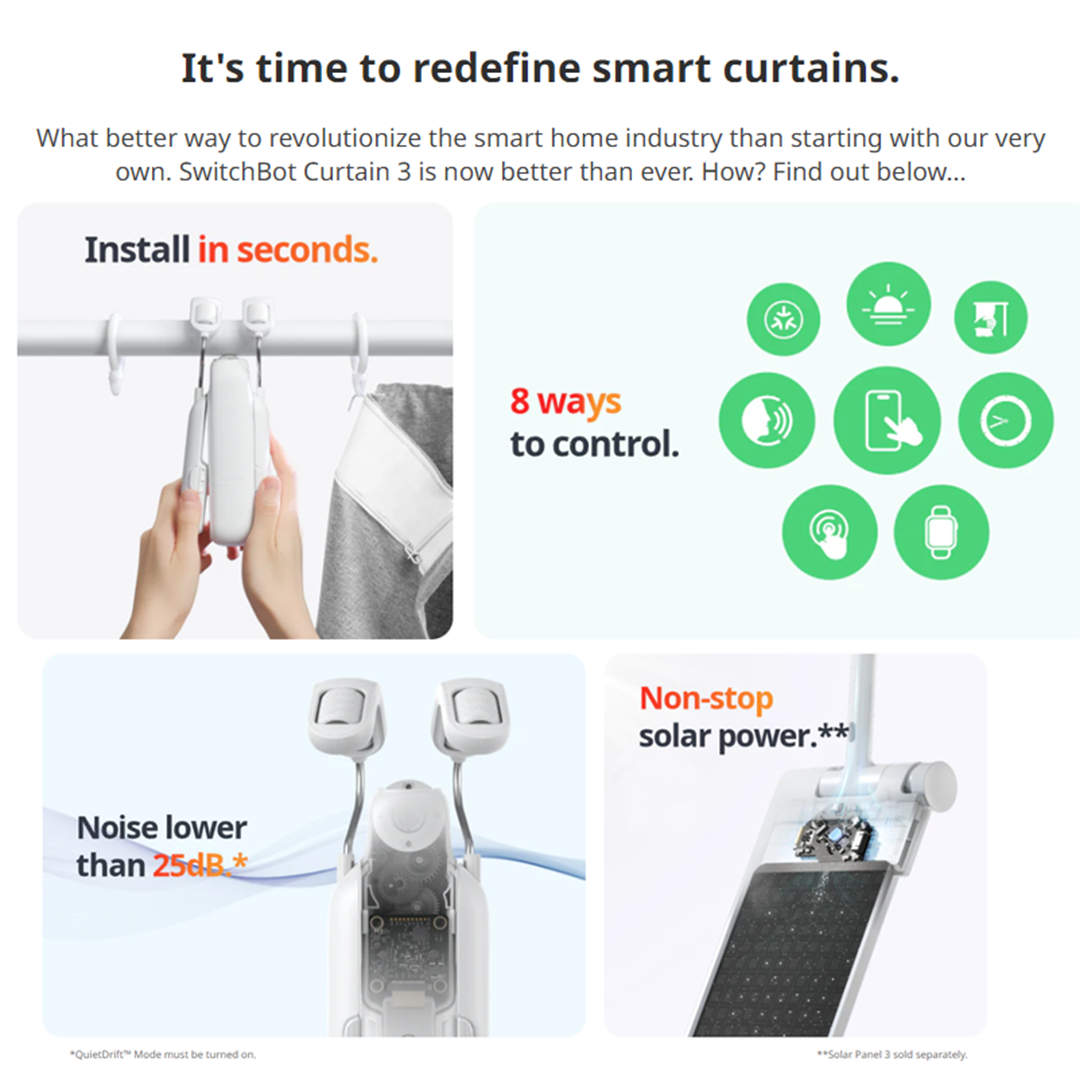 It's time to redefine smart curtains.

What better way to revolutionize the smart home industry than starting with our very own. SwitchBot Curtain 3 is now better than ever. How? Find out below...

Install in seconds.

8 ways to control.

Noise lower than 25dB.*

Non-stop solar power.**

*QuietDrift™ Mode must be turned on.

**Solar Panel 3 sold separately.